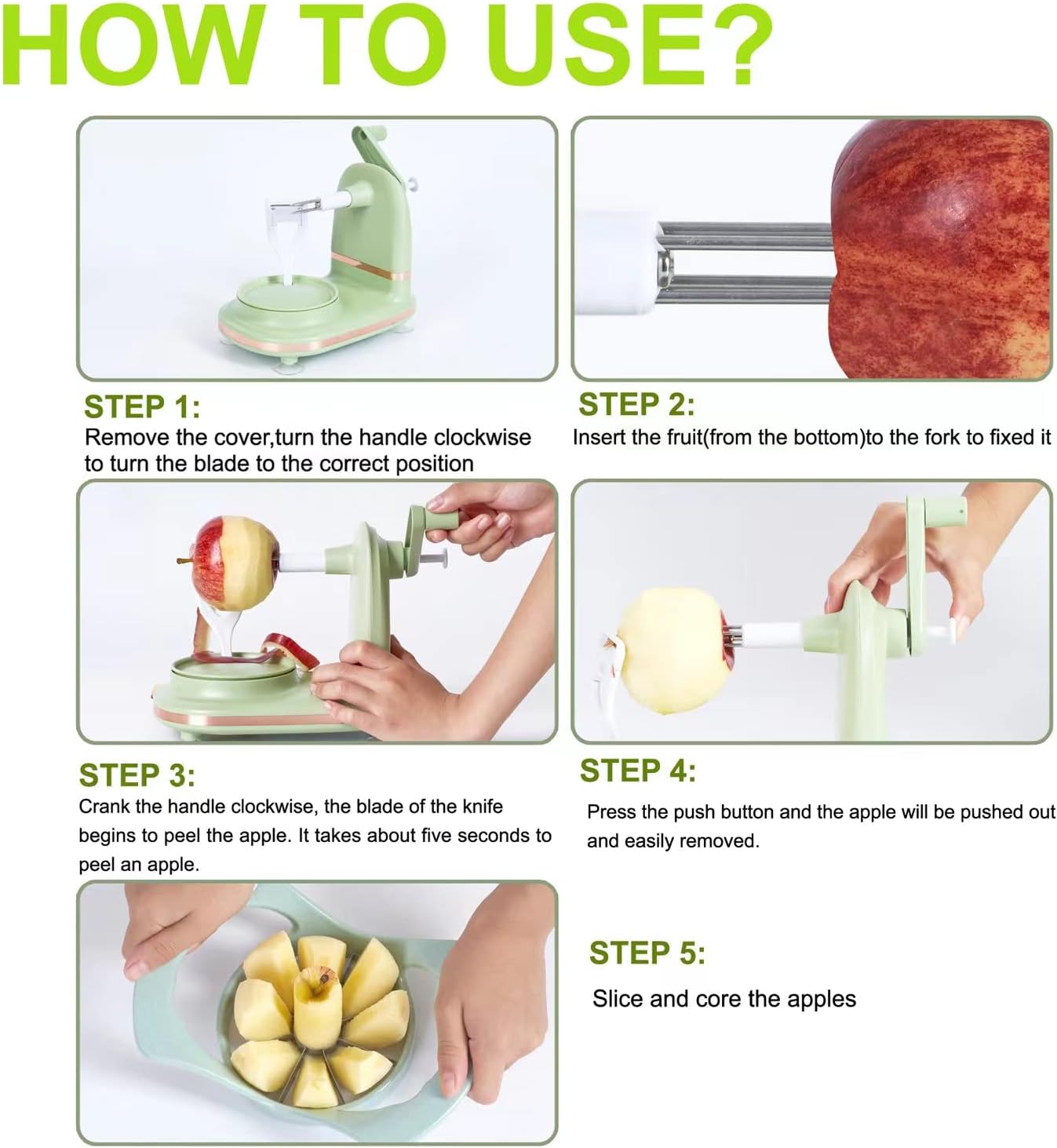 HOW TO USE?

STEP 1:
Remove the cover,turn the handle clockwise to turn the blade to the correct position

STEP 2:
Insert the fruit(from the bottom)to the fork to fixed it

STEP 3:
Crank the handle clockwise, the blade of the knife begins to peel the apple. It takes about five seconds to peel an apple.

STEP 4:
Press the push button and the apple will be pushed out and easily removed.

STEP 5:
Slice and core the apples