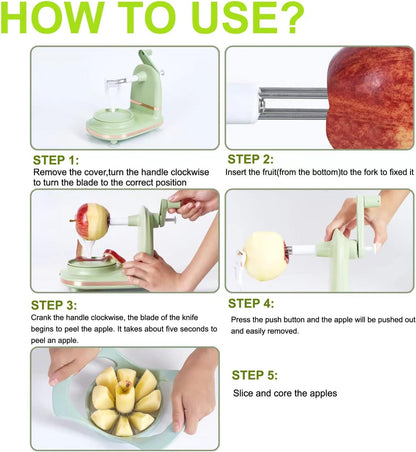 HOW TO USE?

STEP 1:
Remove the cover,turn the handle clockwise to turn the blade to the correct position

STEP 2:
Insert the fruit(from the bottom)to the fork to fixed it

STEP 3:
Crank the handle clockwise, the blade of the knife begins to peel the apple. It takes about five seconds to peel an apple.

STEP 4:
Press the push button and the apple will be pushed out and easily removed.

STEP 5:
Slice and core the apples