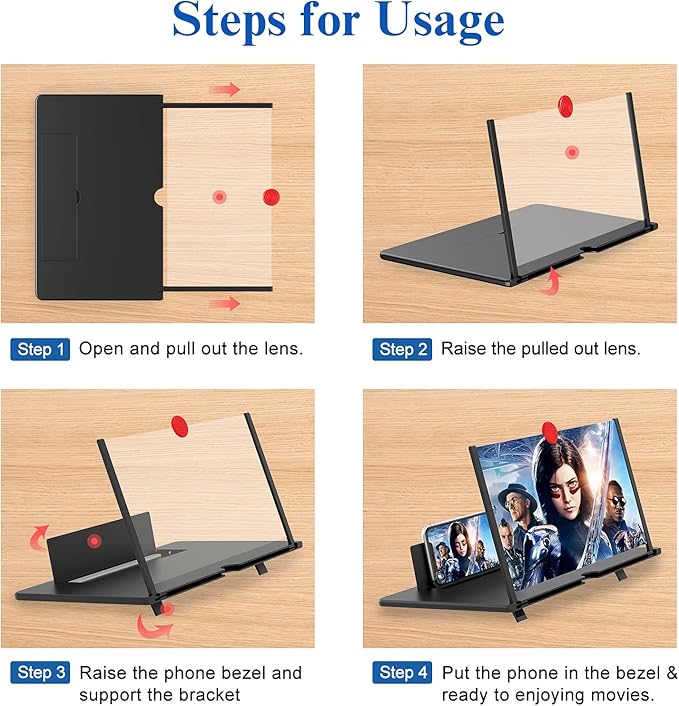 Steps for Usage

Step 1 Open and pull out the lens.

Step 2 Raise the pulled out lens.

Step 3 Raise the phone bezel and support the bracket

Step 4 Put the phone in the bezel & ready to enjoying movies.