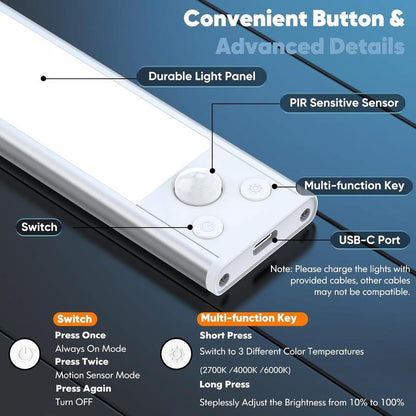 Convenient Button &
Advanced Details

Durable Light Panel

PIR Sensitive Sensor

Multi-function Key

Switch

USB-C Port

Note: Please charge the lights with provided cables, other cables may not be compatible.

Switch
Press Once
Always On Mode
Press Twice
Motion Sensor Mode
Press Again
Turn OFF

Multi-function Key
Short Press
Switch to 3 Different Color Temperatures
(2700K /4000K /6000K)
Long Press
Steplessly Adjust the Brightness from 10% to 100%